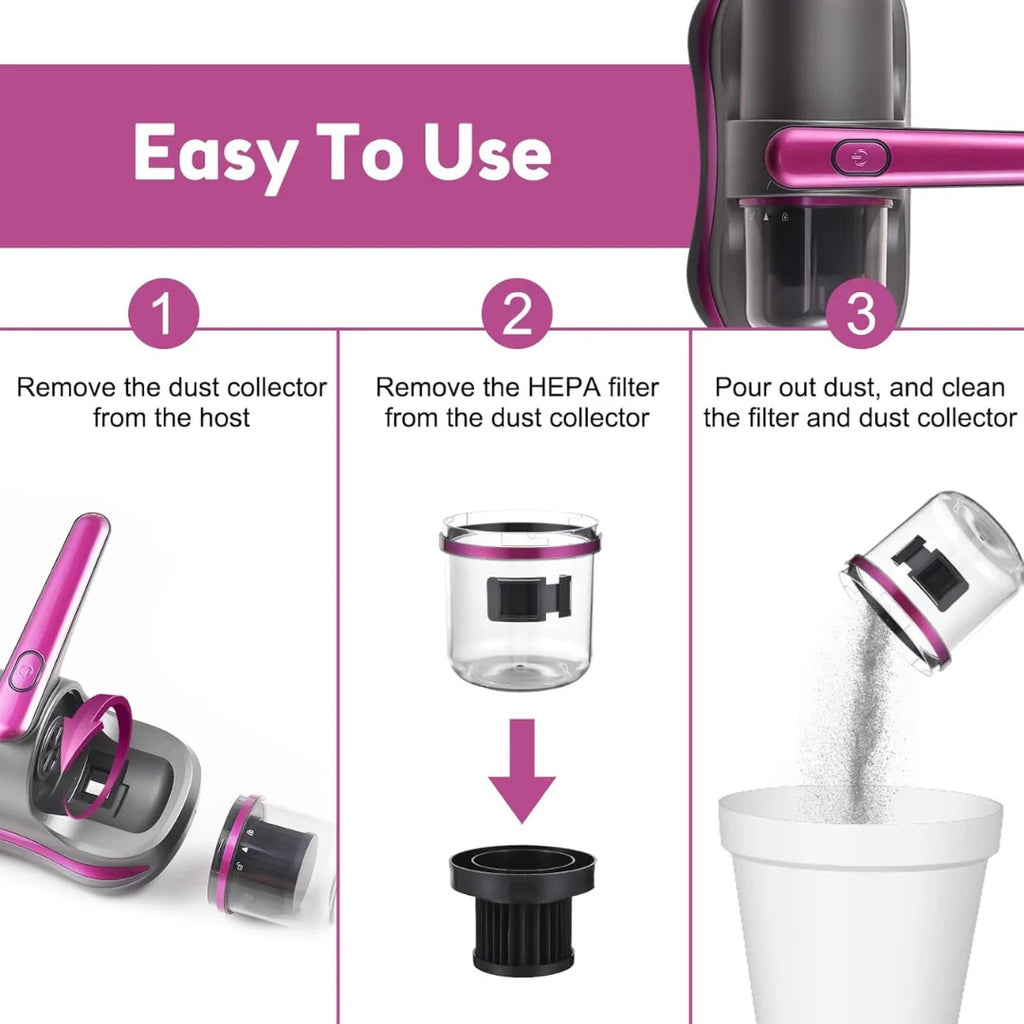 Easy To Use

1

Remove the dust collector from the host

2

Remove the HEPA filter from the dust collector

3

Pour out dust, and clean the filter and dust collector